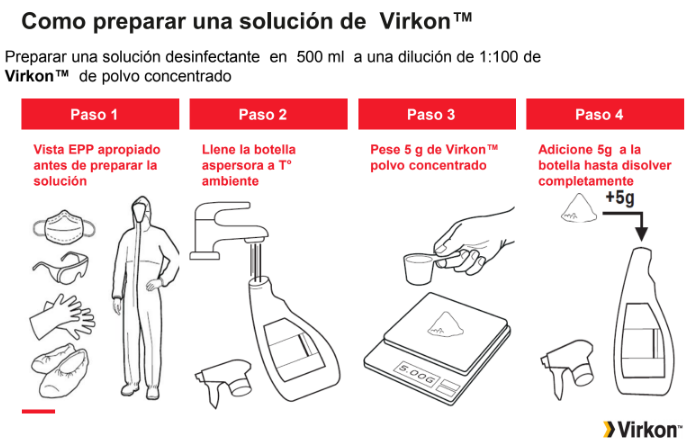 Como preparar una solución de Virkon™

Preparar una solución desinfectante en 500 ml a una dilución de 1:100 de **Virkon™** de polvo concentrado

Paso 1

Vista EPP apropiado antes de preparar la solución

Paso 2

Llene la botella aspersora a T° ambiente

Paso 3

Pese 5 g de Virkon™ polvo concentrado

5.00G

Paso 4

Adicione 5g a la botella hasta disolver completamente

+5g

Virkon™